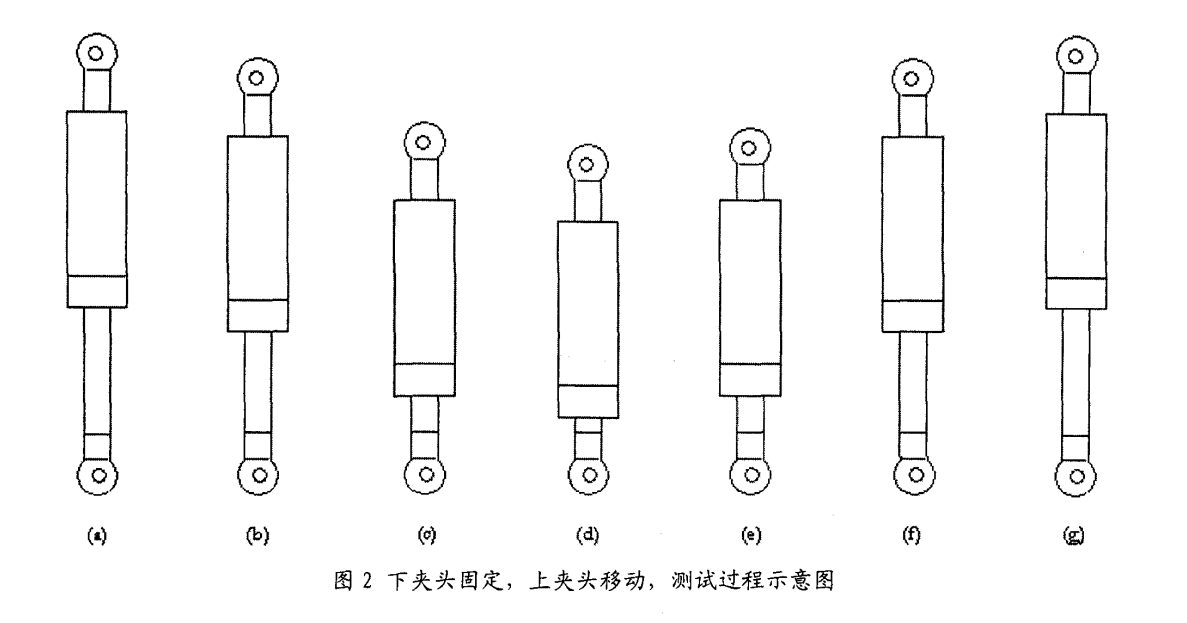 (a) (b) (c) (d) (e) (f) (g)

图 2 下夹头固定，上夹头移动，测试过程示意图